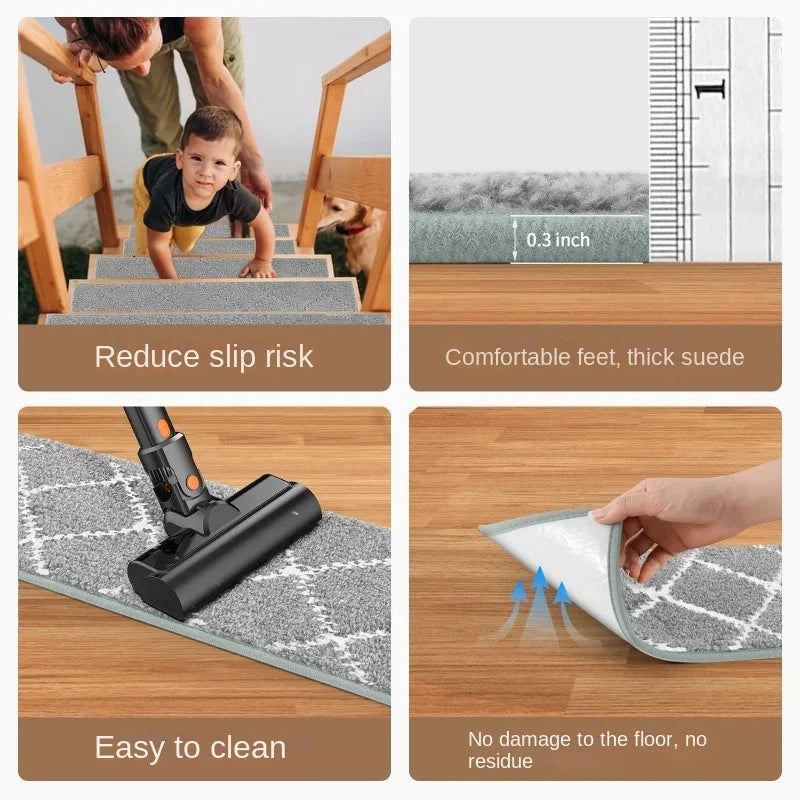 Reduce slip risk

1

0.3 inch

Comfortable feet, thick suede

Easy to clean

No damage to the floor, no residue