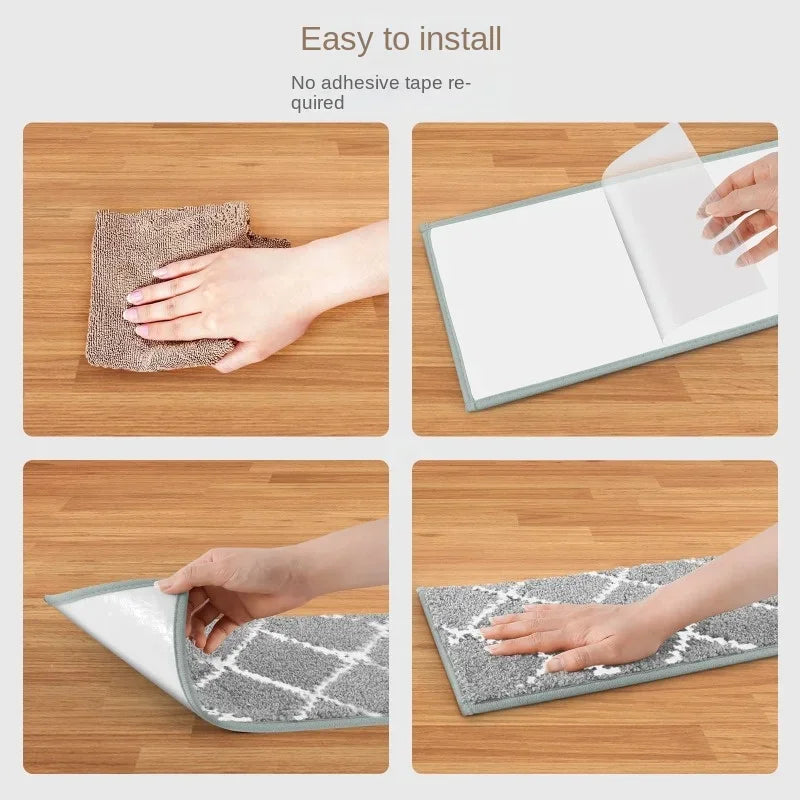 Easy to install

No adhesive tape required