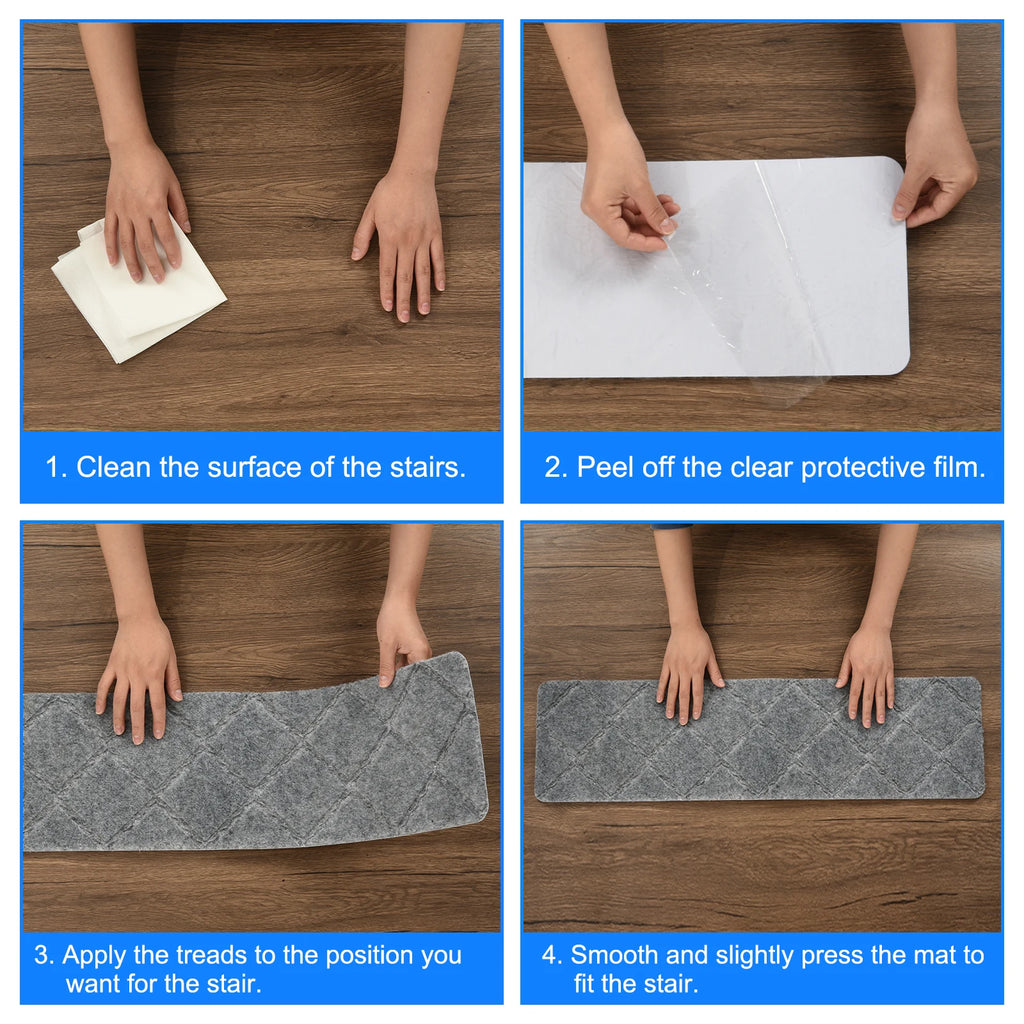 1. Clean the surface of the stairs.

2. Peel off the clear protective film.

3. Apply the treads to the position you want for the stair.

4. Smooth and slightly press the mat to fit the stair.