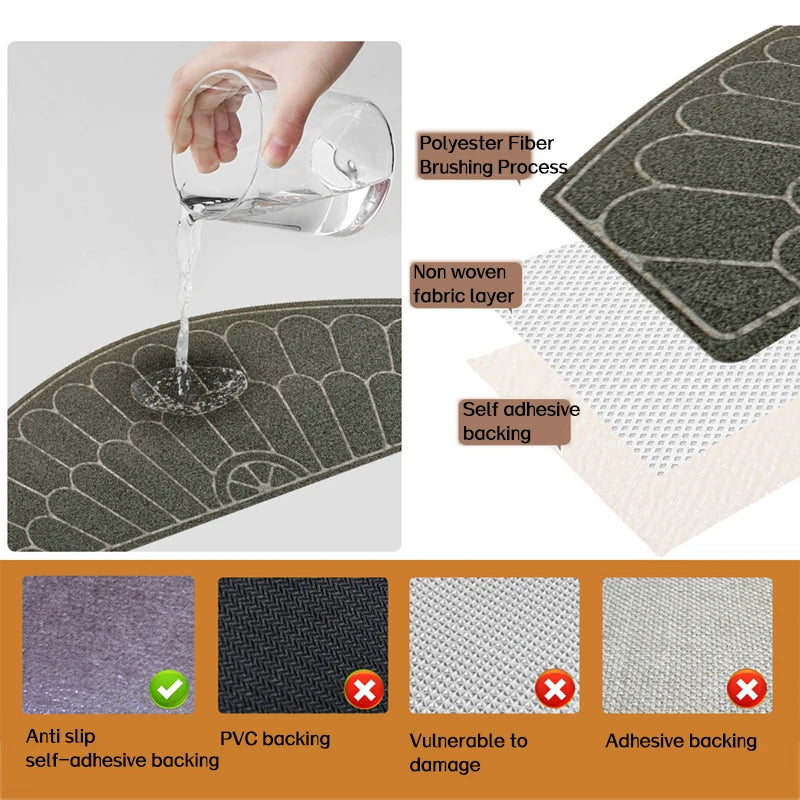 Polyester Fiber Brushing Process

Non woven fabric layer

Self adhesive backing

Anti slip self-adhesive backing

PVC backing

Vulnerable to damage

Adhesive backing