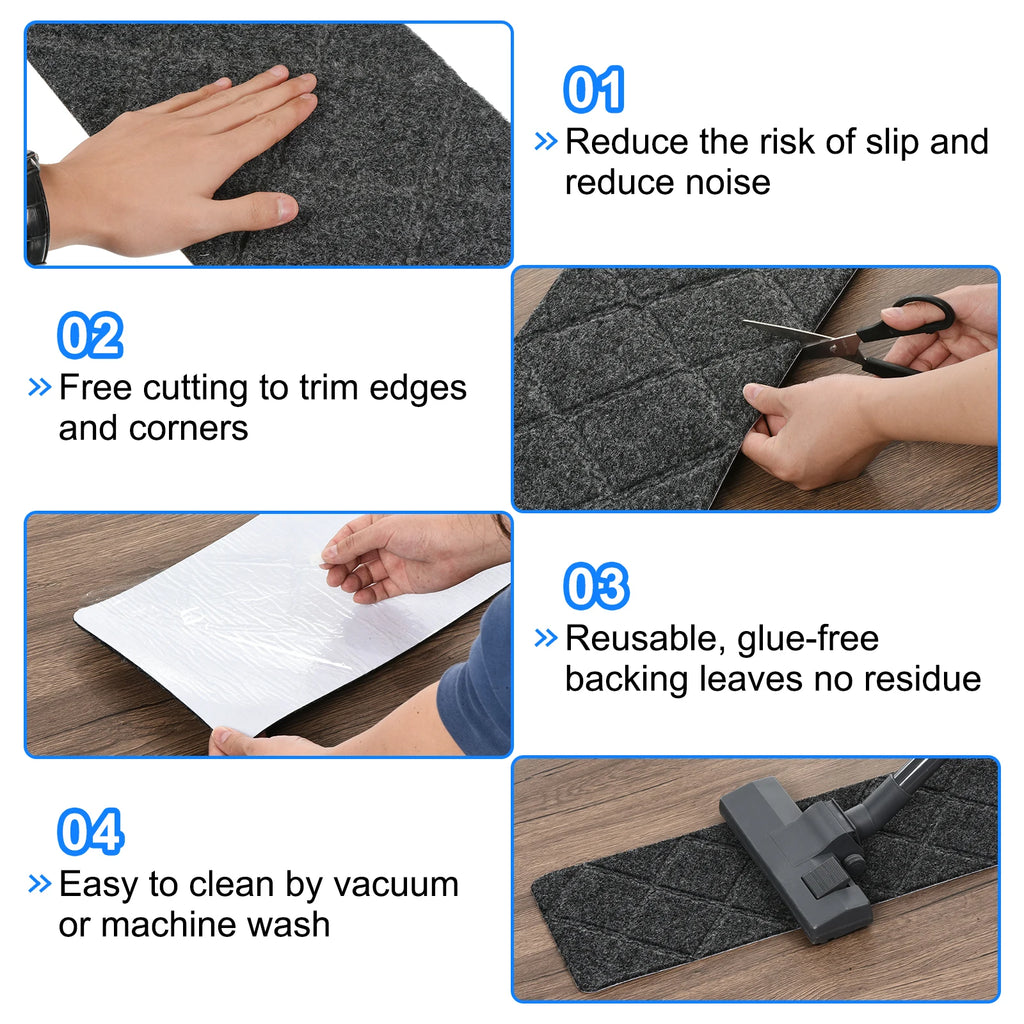 01
» Reduce the risk of slip and reduce noise

02
» Free cutting to trim edges and corners

03
» Reusable, glue-free backing leaves no residue

04
» Easy to clean by vacuum or machine wash