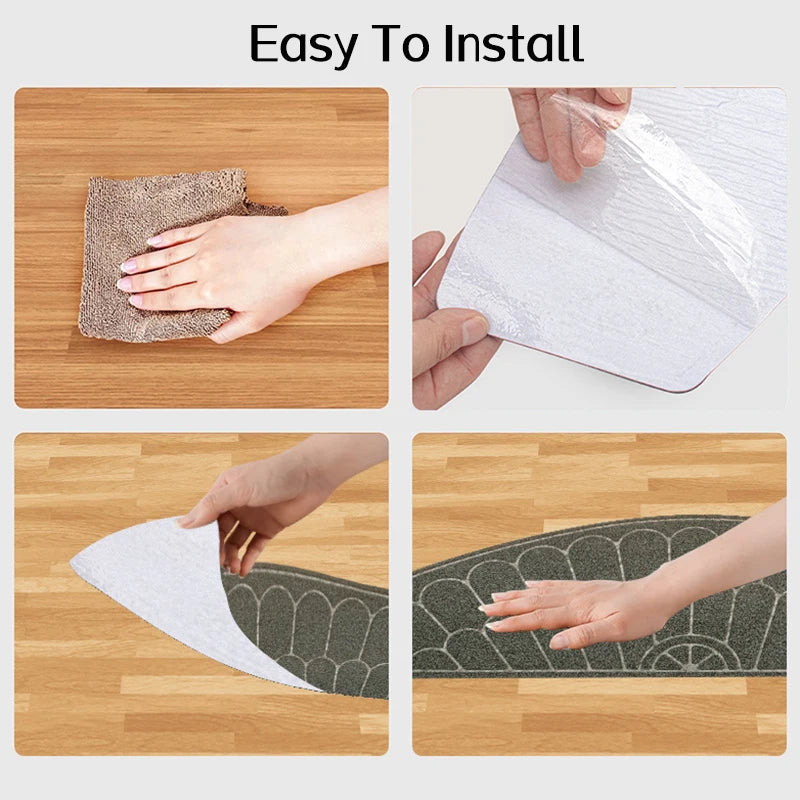 Easy To Install